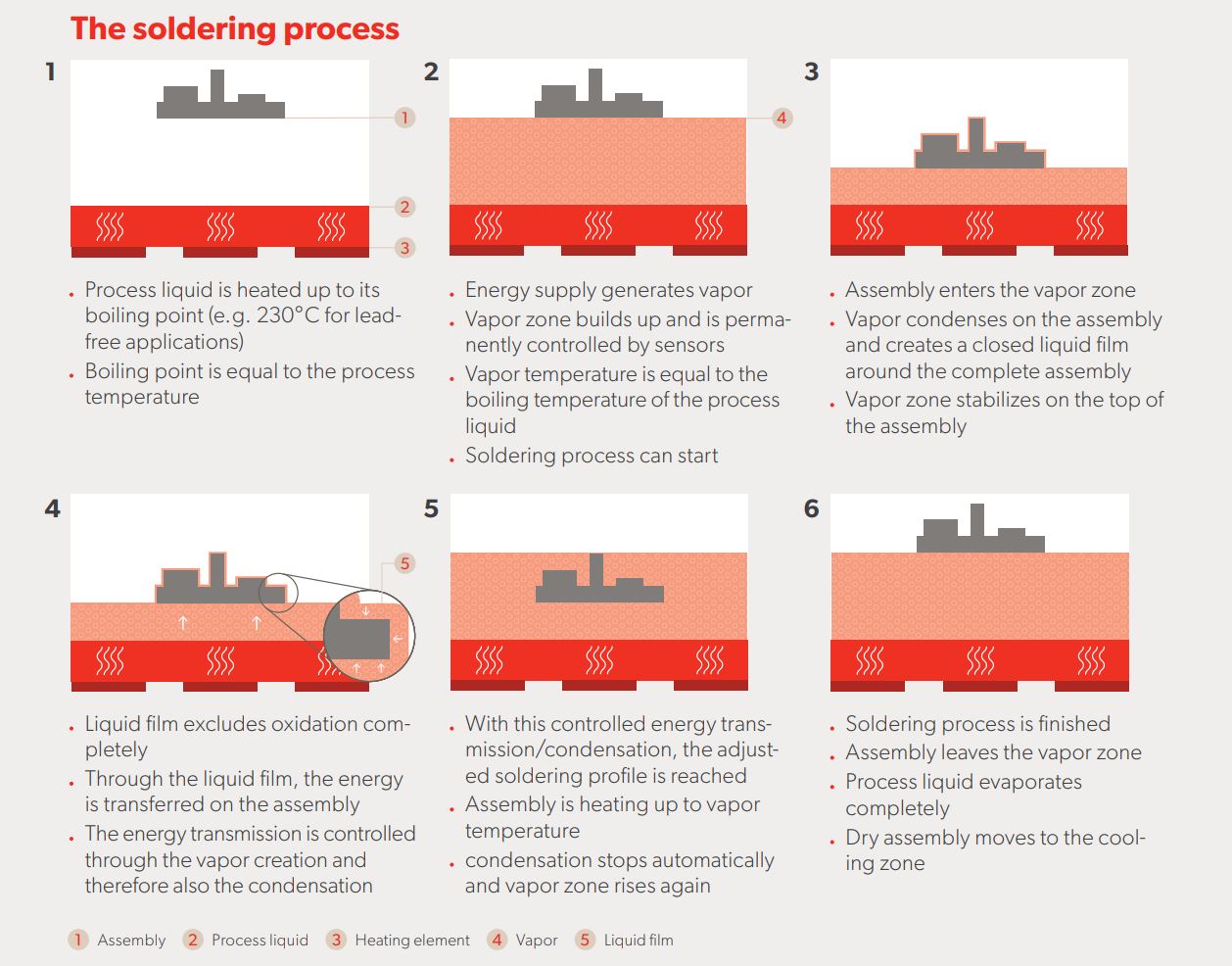 The soldering process

1

1
2
3

- Process liquid is heated up to its boiling point (e.g. 230°C for lead-free applications)
- Boiling point is equal to the process temperature

2

4

- Energy supply generates vapor
- Vapor zone builds up and is permanently controlled by sensors
- Vapor temperature is equal to the boiling temperature of the process liquid
- Soldering process can start

3

- Assembly enters the vapor zone
- Vapor condenses on the assembly and creates a closed liquid film around the complete assembly
- Vapor zone stabilizes on the top of the assembly

4

5

- Liquid film excludes oxidation completely
- Through the liquid film, the energy is transferred on the assembly
- The energy transmission is controlled through the vapor creation and therefore also the condensation

5

- With this controlled energy transmission/condensation, the adjusted soldering profile is reached
- Assembly is heating up to vapor temperature
- condensation stops automatically and vapor zone rises again

6

- Soldering process is finished
- Assembly leaves the vapor zone
- Process liquid evaporates completely
- Dry assembly moves to the cooling zone

1 Assembly 2 Process liquid 3 Heating element 4 Vapor 5 Liquid film